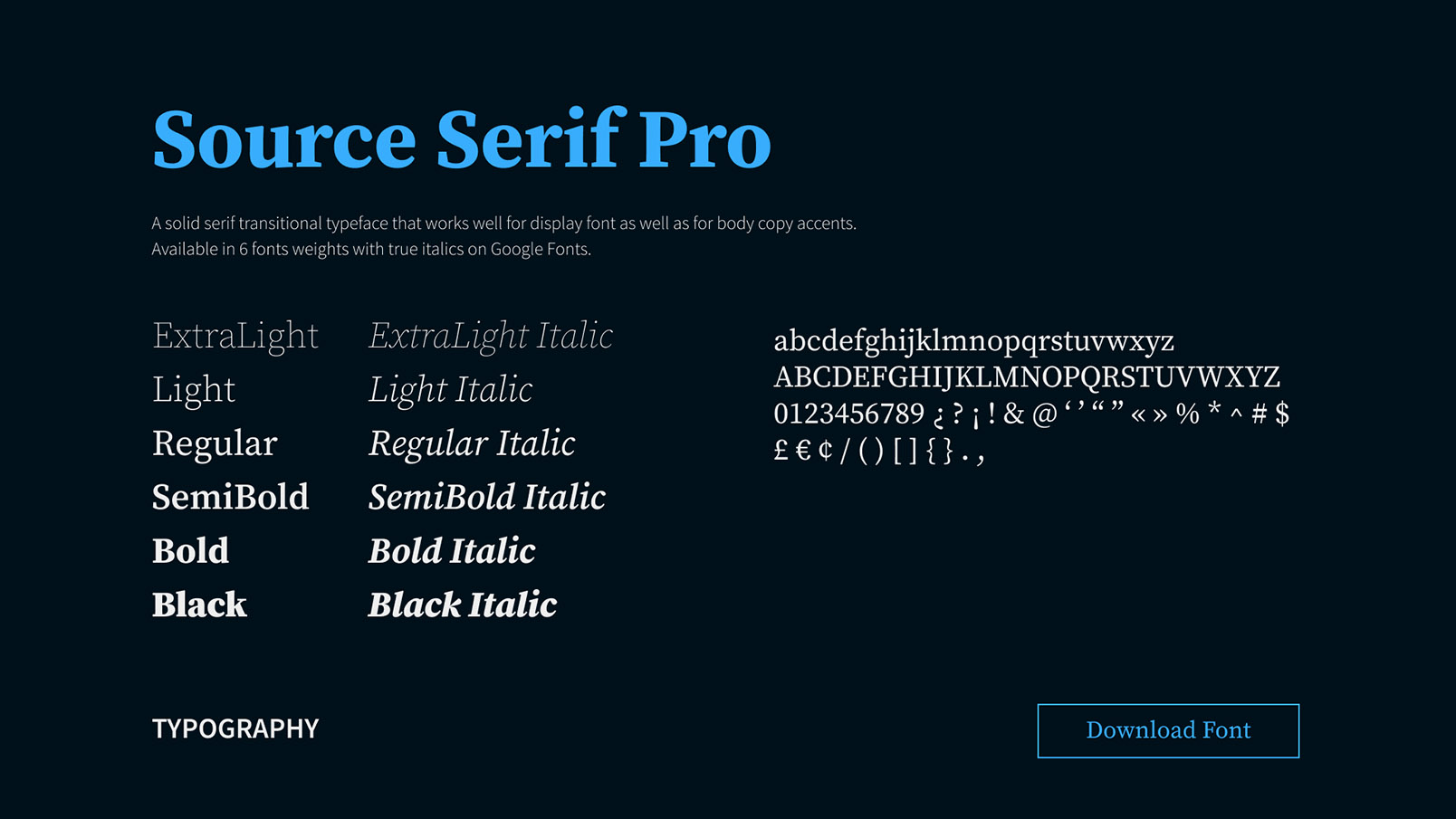 Source Serif Pro

A solid serif transitional typeface that works well for display font as well as for body copy accents. Available in 6 fonts weights with true italics on Google Fonts.

ExtraLight
Light
Regular
SemiBold
Bold
Black

ExtraLight Italic
Light Italic
Regular Italic
SemiBold Italic
Bold Italic
Black Italic

abcdefghijklmnopqrstuvwxyz
ABCDEFGHIJKLMNOPQRSTUVWXYZ
0123456789 ¿ ? ¡ ! & @ ' ' " " « » % * ^ # $
£ € ¢ / ( ) [ ] { } . ,

TYPOGRAPHY

Download Font